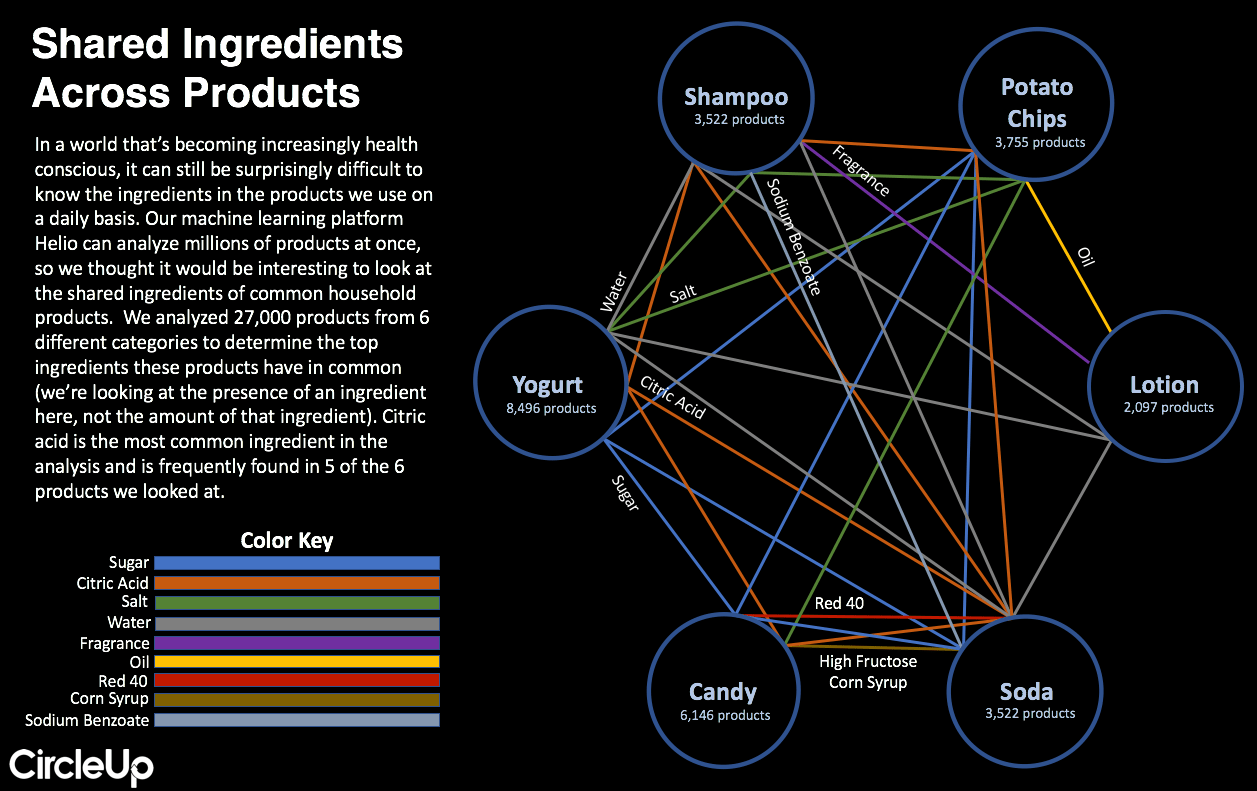 Shared Ingredients Across Products

In a world that's becoming increasingly health conscious, it can still be surprisingly difficult to know the ingredients in the products we use on a daily basis. Our machine learning platform Helio can analyze millions of products at once, so we thought it would be interesting to look at the shared ingredients of common household products. We analyzed 27,000 products from 6 different categories to determine the top ingredients these products have in common (we're looking at the presence of an ingredient here, not the amount of that ingredient). Citric acid is the most common ingredient in the analysis and is frequently found in 5 of the 6 products we looked at.

Color Key
Sugar
Citric Acid
Salt
Water
Fragrance
Oil
Red 40
Corn Syrup
Sodium Benzoate

CircleUp

Shampoo
3,522 products

Potato Chips
3,755 products

Yogurt
8,496 products

Lotion
2,097 products

Candy
6,146 products

Soda
3,522 products

Fragrance
Sodium Benzoate
Oil
Water
Salt
Citric Acid
Sugar
Red 40
High Fructose Corn Syrup